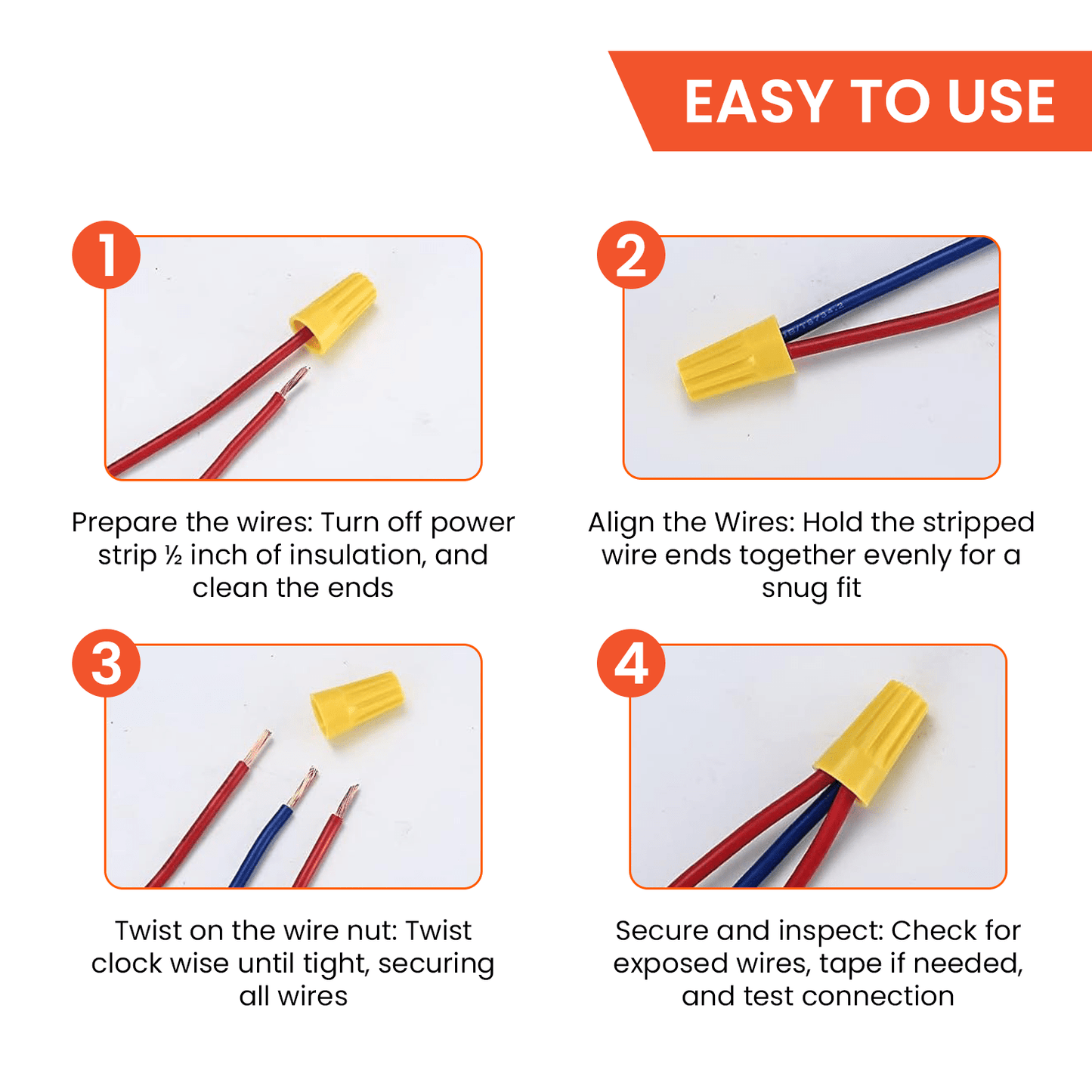 EASY TO USE

1

Prepare the wires: Turn off power strip ½ inch of insulation, and clean the ends

2

Align the Wires: Hold the stripped wire ends together evenly for a snug fit

3

Twist on the wire nut: Twist clock wise until tight, securing all wires

4

Secure and inspect: Check for exposed wires, tape if needed, and test connection