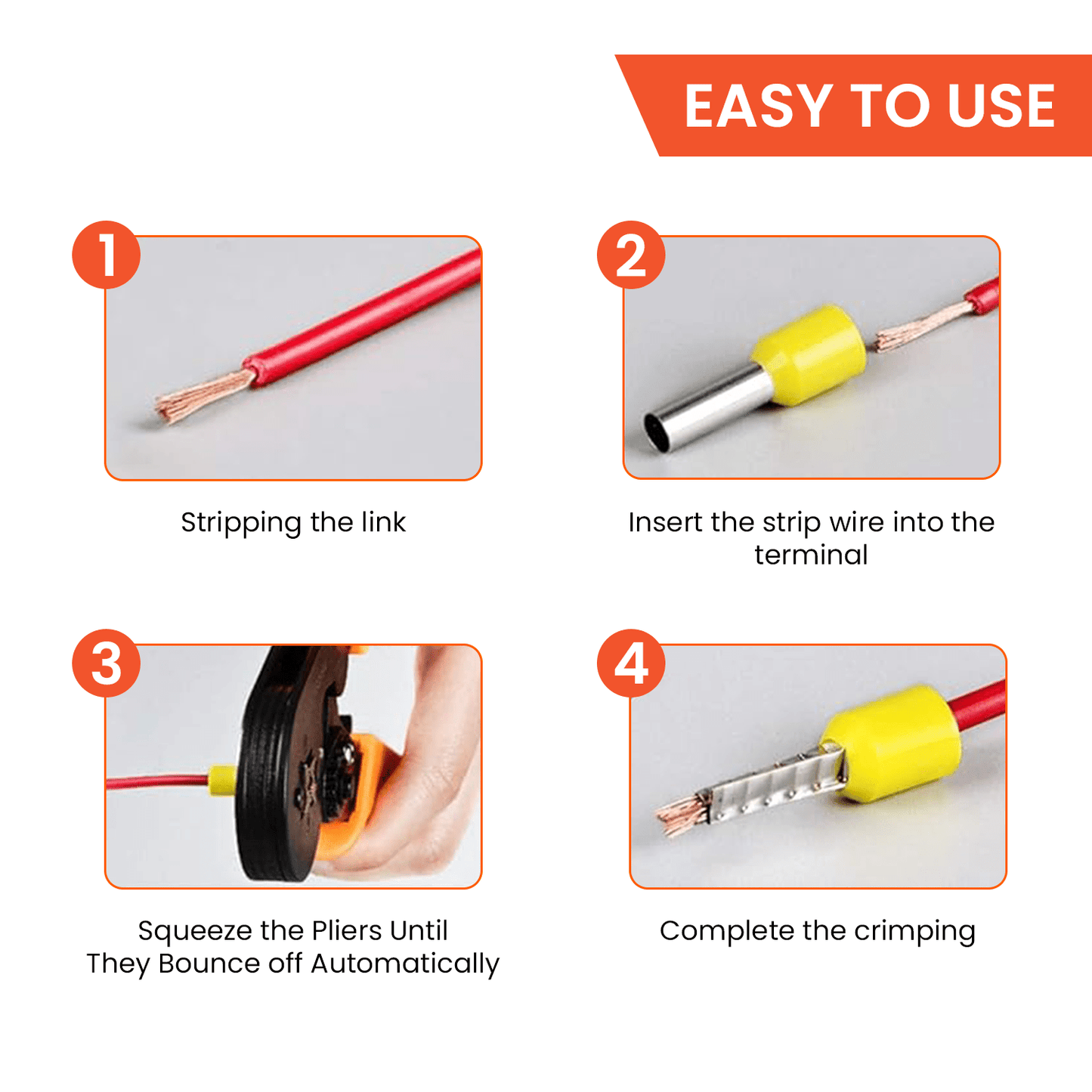 EASY TO USE

1

Stripping the link

2

Insert the strip wire into the terminal

3

Squeeze the Pliers Until They Bounce off Automatically

4

Complete the crimping