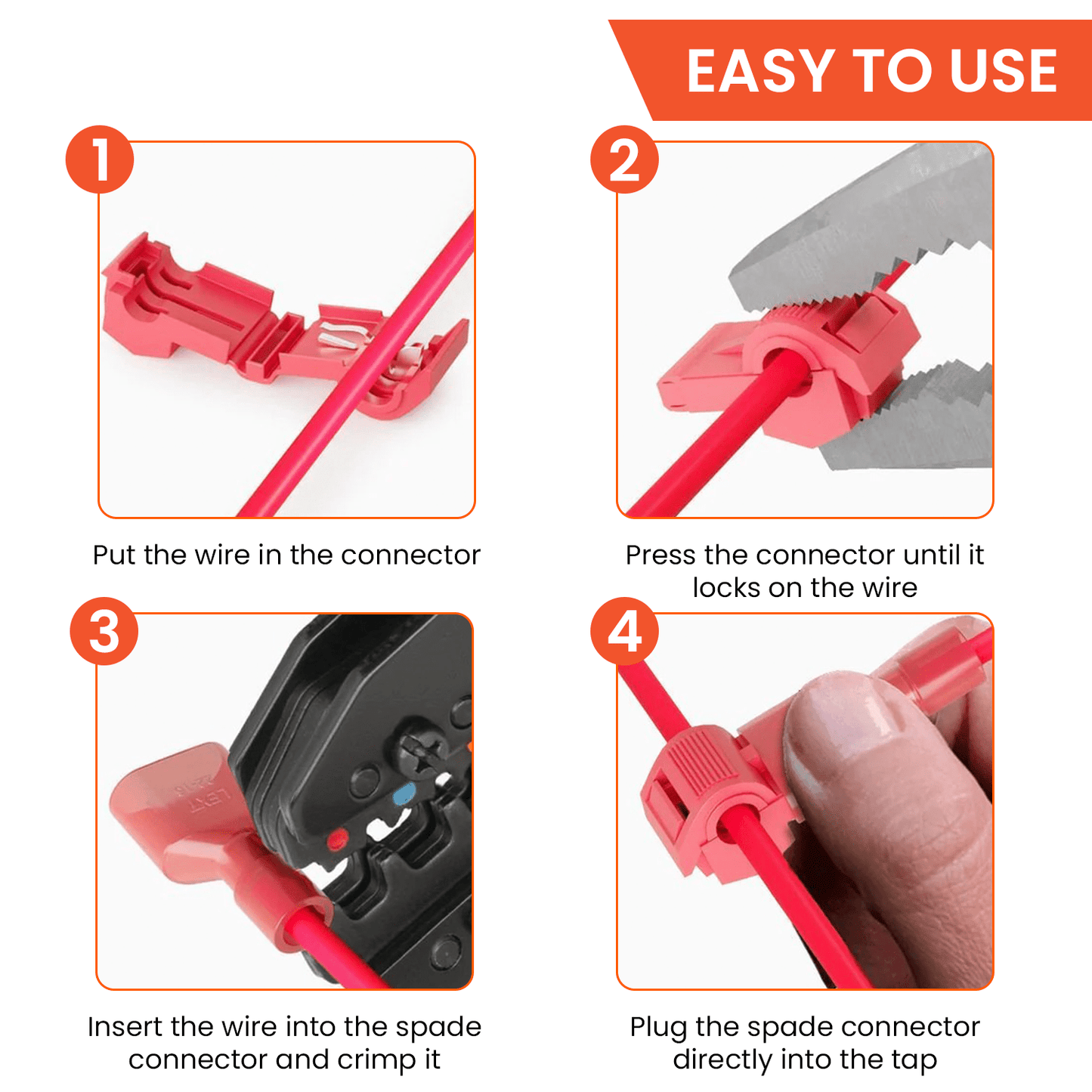 EASY TO USE

1

Put the wire in the connector

2

Press the connector until it locks on the wire

3

Insert the wire into the spade connector and crimp it

4

Plug the spade connector directly into the tap