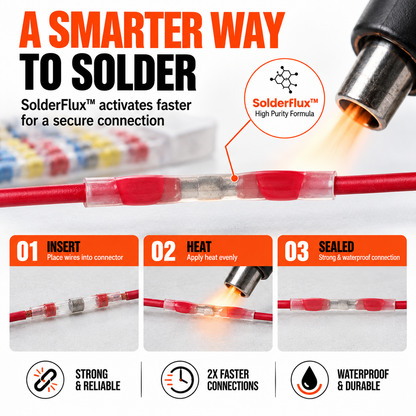 A SMARTER WAY
TO SOLDER

SolderFlux™ activates faster for a secure connection

SolderFlux™
High Purity Formula

01 INSERT
Place wires into connector

02 HEAT
Apply heat evenly

03 SEALED
Strong & waterproof connection

STRONG & RELIABLE

2X FASTER CONNECTIONS

WATERPROOF & DURABLE