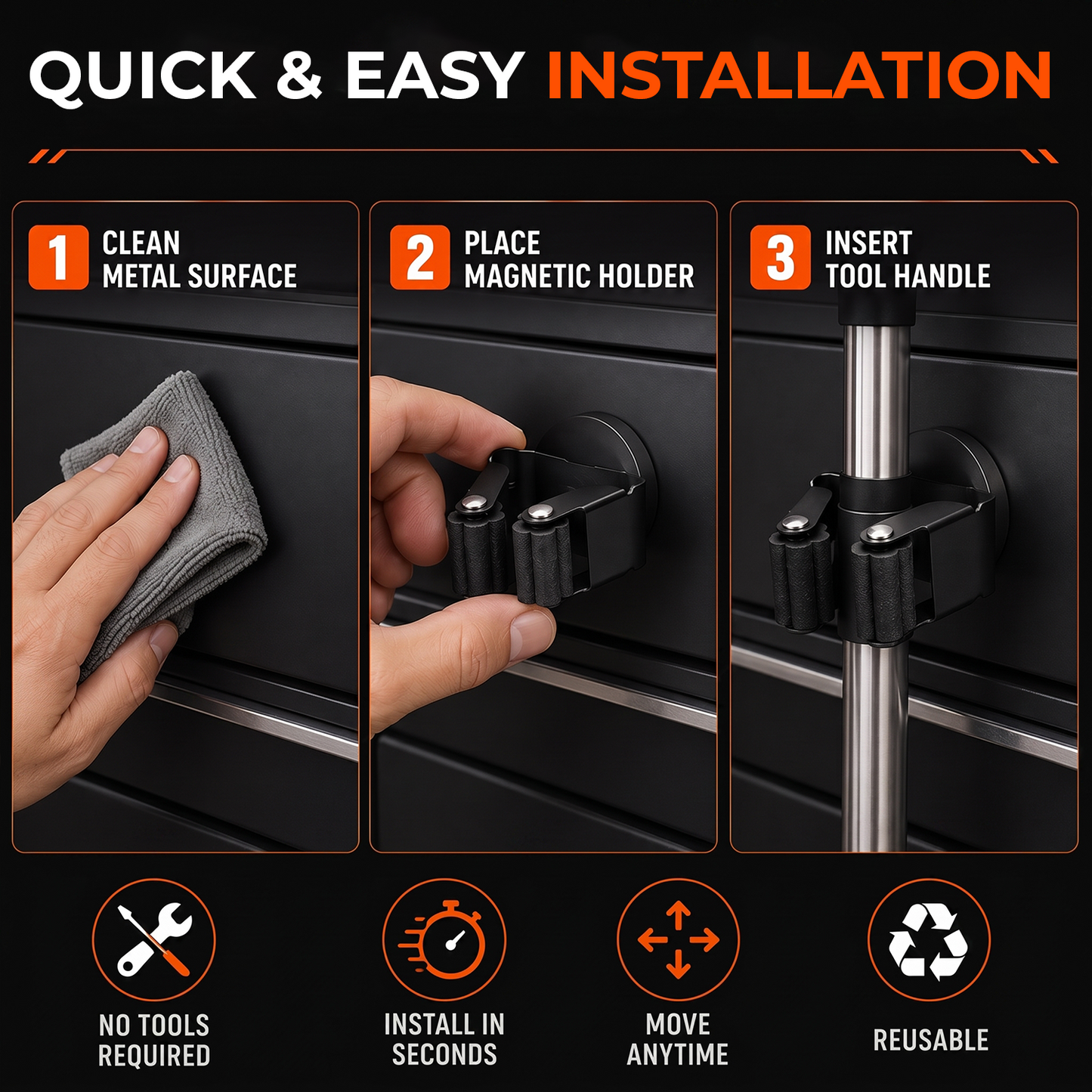 QUICK & EASY INSTALLATION

1
CLEAN
METAL SURFACE

2
PLACE
MAGNETIC HOLDER

3
INSERT
TOOL HANDLE

NO TOOLS
REQUIRED

INSTALL IN
SECONDS

MOVE
ANYTIME

REUSABLE