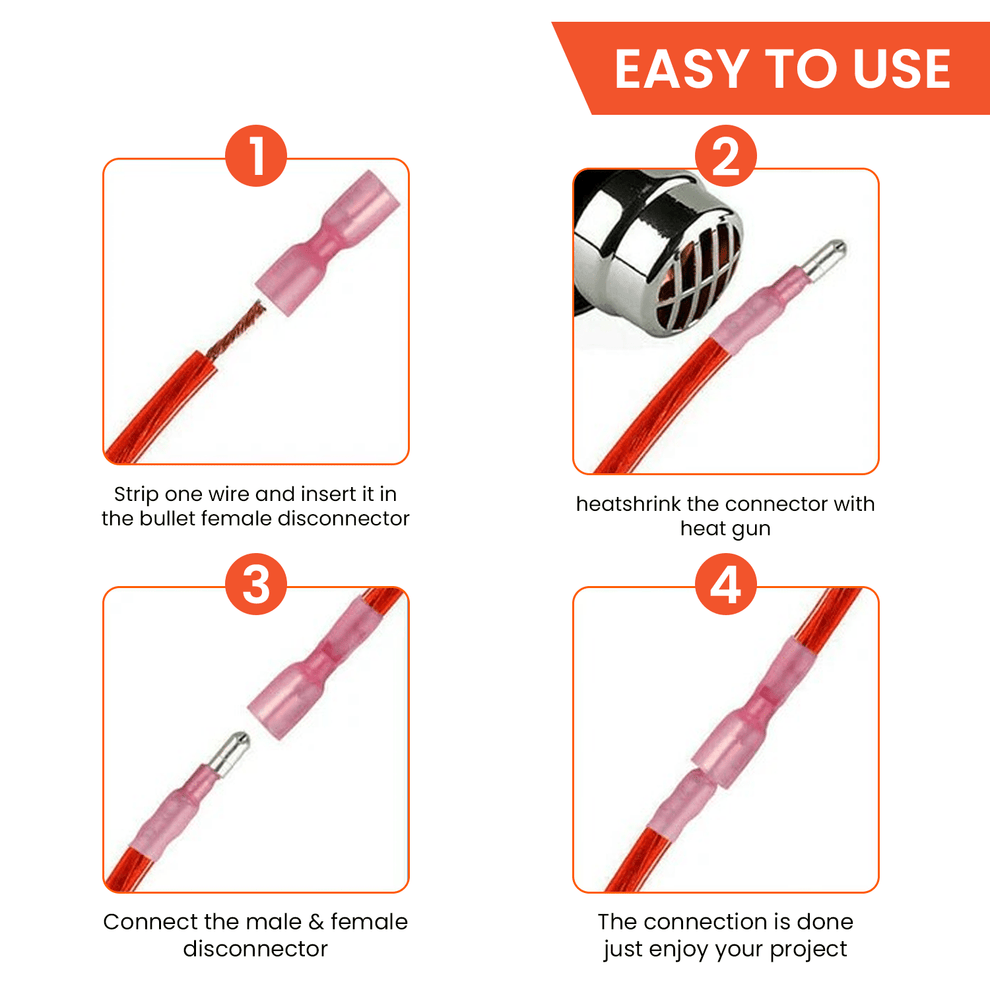 EASY TO USE

1

Strip one wire and insert it in the bullet female disconnector

2

heatshrink the connector with heat gun

3

Connect the male & female disconnector

4

The connection is done just enjoy your project