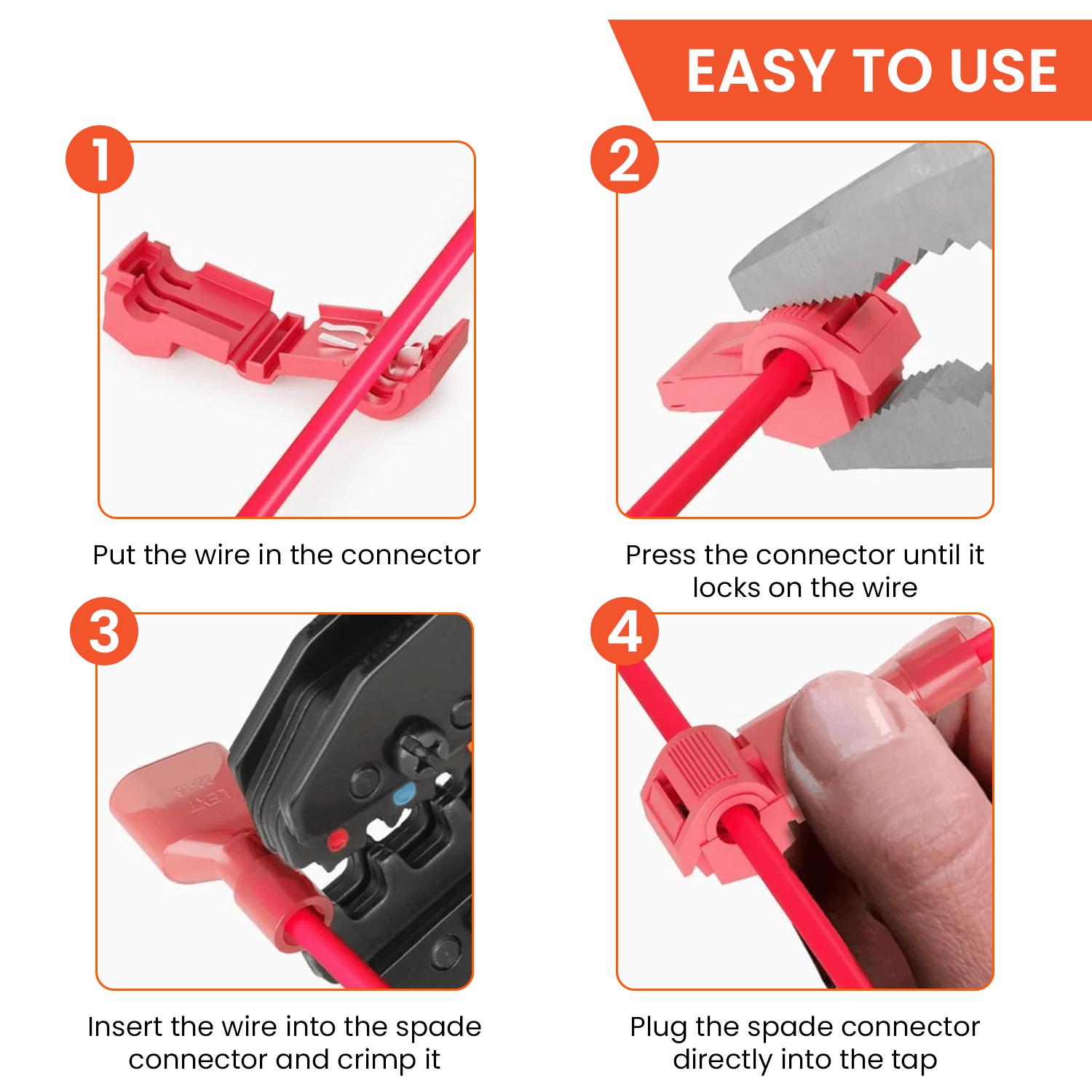 EASY TO USE

1

Put the wire in the connector

2

Press the connector until it locks on the wire

3

Insert the wire into the spade connector and crimp it

4

Plug the spade connector directly into the tap