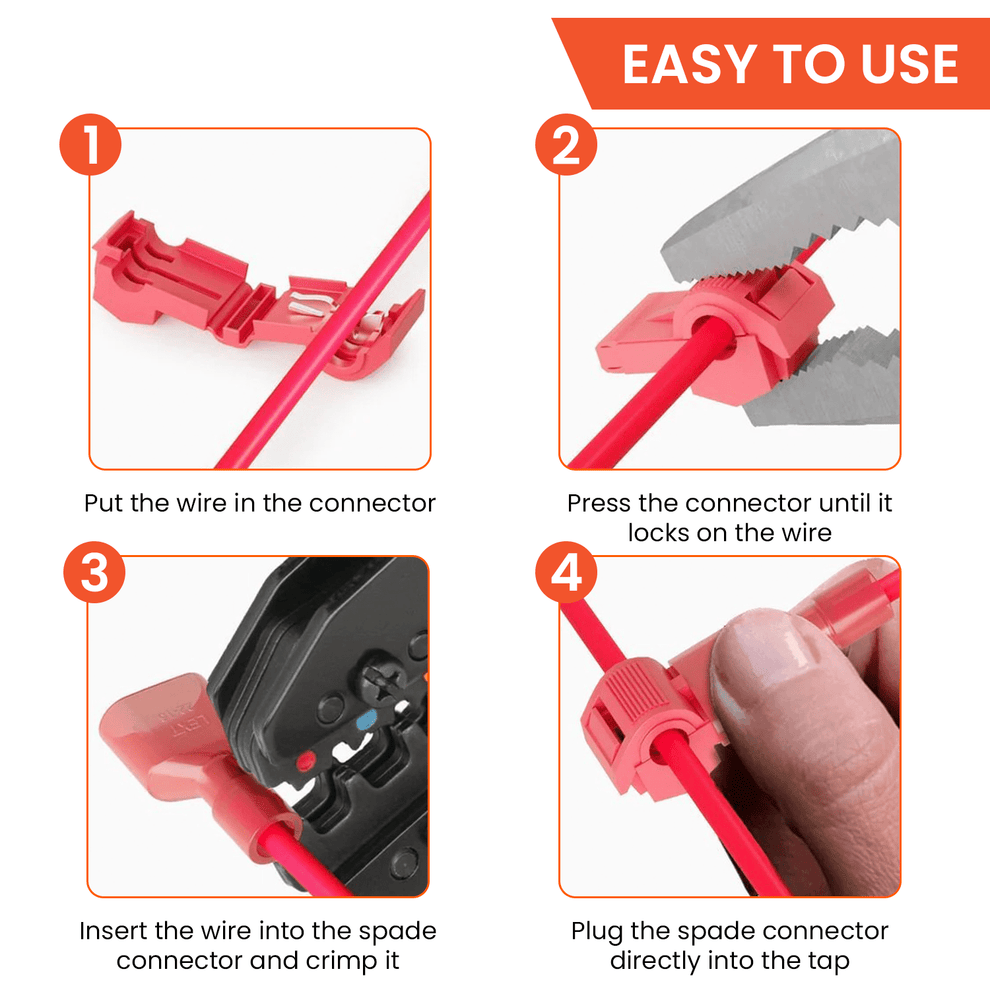 EASY TO USE

1

Put the wire in the connector

2

Press the connector until it locks on the wire

3

Insert the wire into the spade connector and crimp it

4

Plug the spade connector directly into the tap